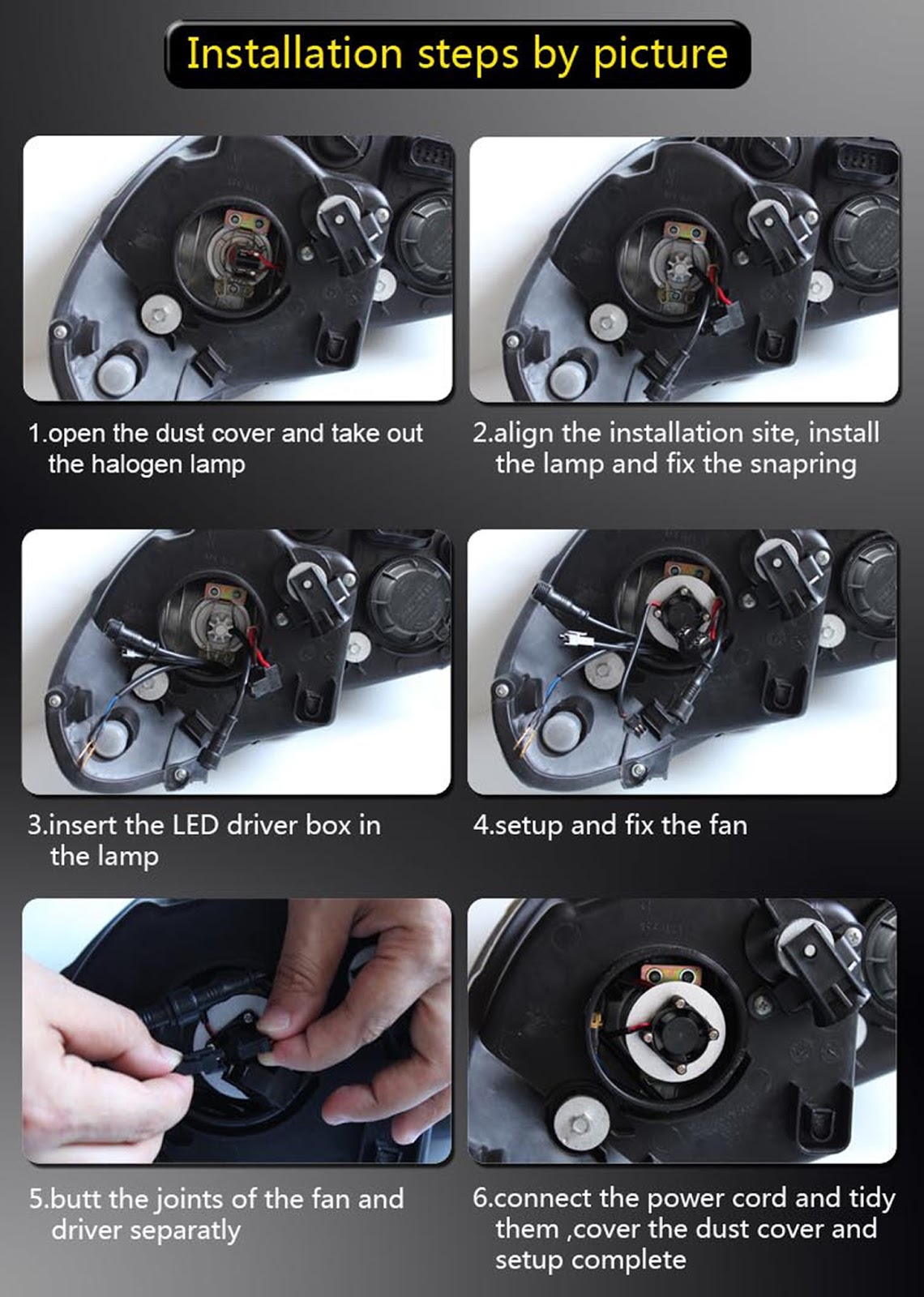 Installation steps by picture

1.open the dust cover and take out the halogen lamp

2.align the installation site, install the lamp and fix the snapring

3.insert the LED driver box in the lamp

4.setup and fix the fan

5.butt the joints of the fan and driver separatly

6.connect the power cord and tidy them ,cover the dust cover and setup complete